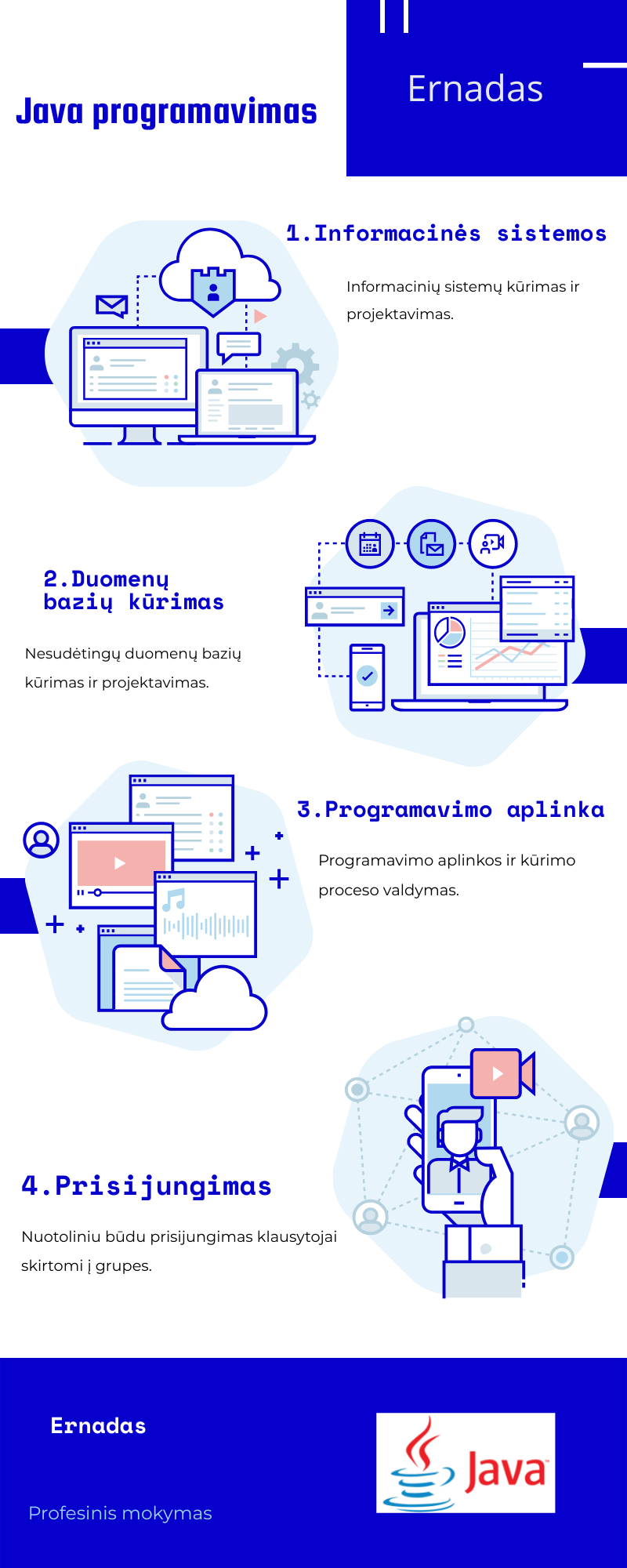 Java programavimas

Ernadas

1.Informacinės sistemos

Informacinių sistemų kūrimas ir projektavimas.

2.Duomenų bazių kūrimas

Nesudėtingų duomenų bazių kūrimas ir projektavimas.

3.Programavimo aplinka

Programavimo aplinkos ir kūrimo proceso valdymas.

4.Prisijungimas

Nuotoliniu būdu prisijungimas klausytojai skirtomi į grupes.

Ernadas

Profesinis mokymas

Java